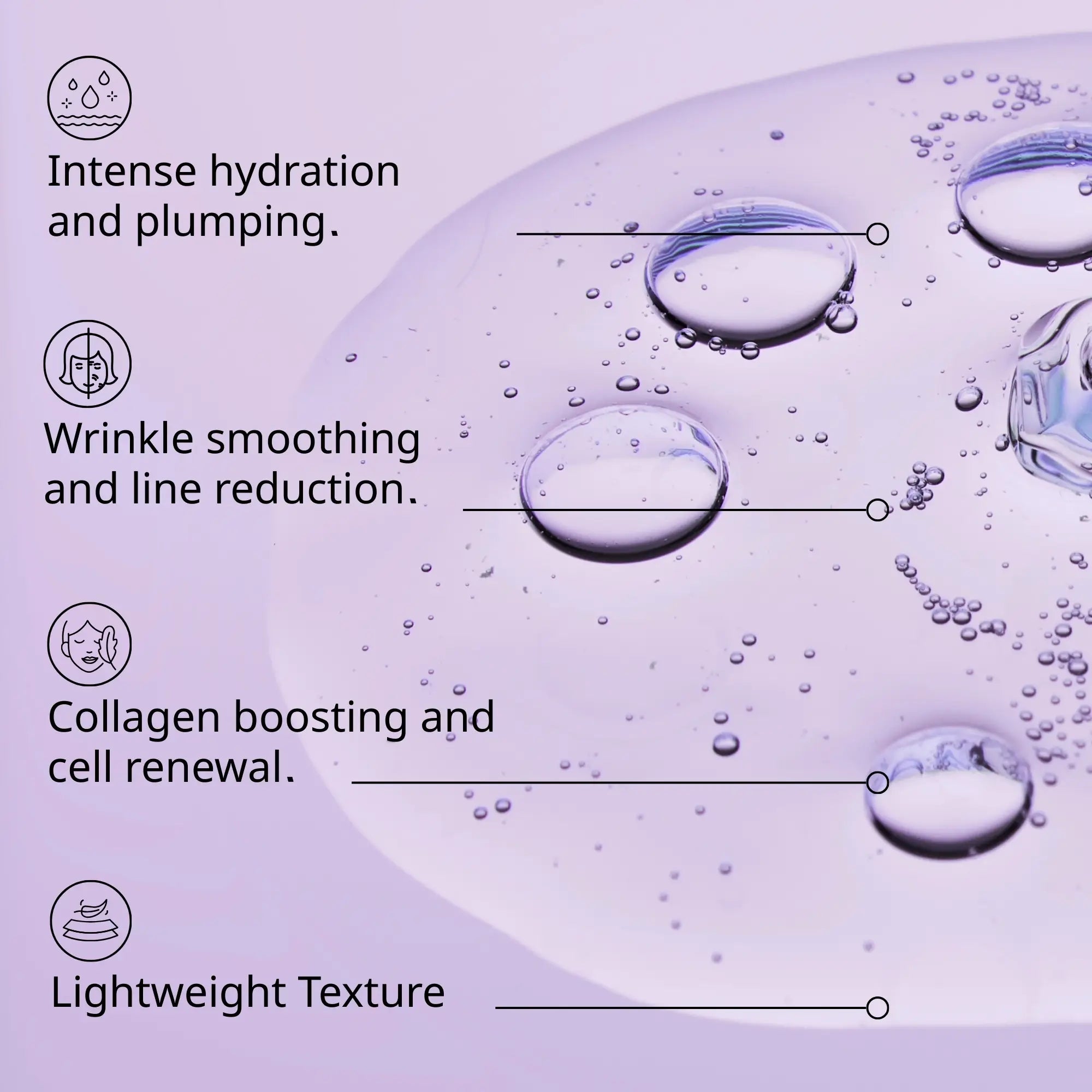 Intense hydration and plumping.

Wrinkle smoothing and line reduction.

Collagen boosting and cell renewal.

Lightweight Texture